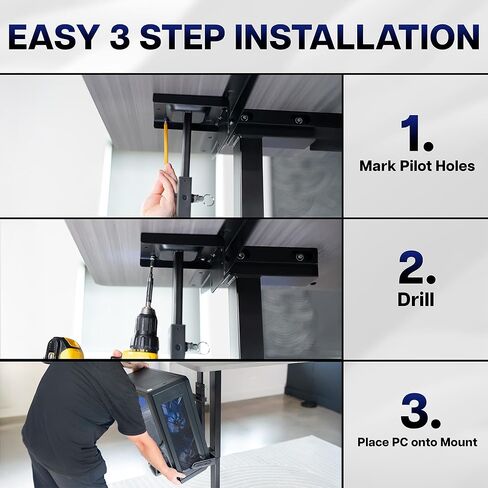 EASY 3 STEP INSTALLATION

1.
Mark Pilot Holes

2.
Drill

3.
Place PC onto Mount