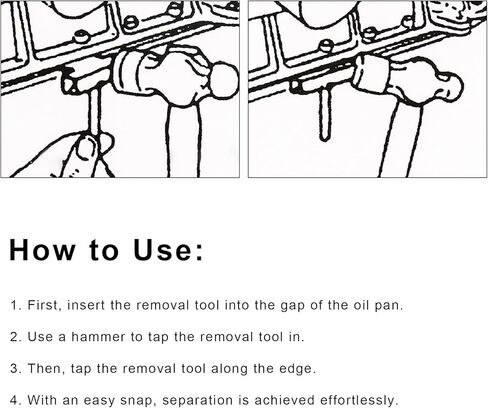 How to Use:

1. First, insert the removal tool into the gap of the oil pan.

2. Use a hammer to tap the removal tool in.

3. Then, tap the removal tool along the edge.

4. With an easy snap, separation is achieved effortlessly.