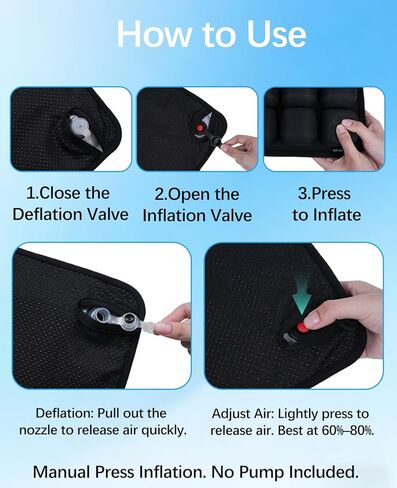 How to Use

1.Close the Deflation Valve

2.Open the Inflation Valve

3.Press to Inflate

Deflation: Pull out the nozzle to release air quickly.

Adjust Air: Lightly press to release air. Best at 60%–80%.

Manual Press Inflation. No Pump Included.