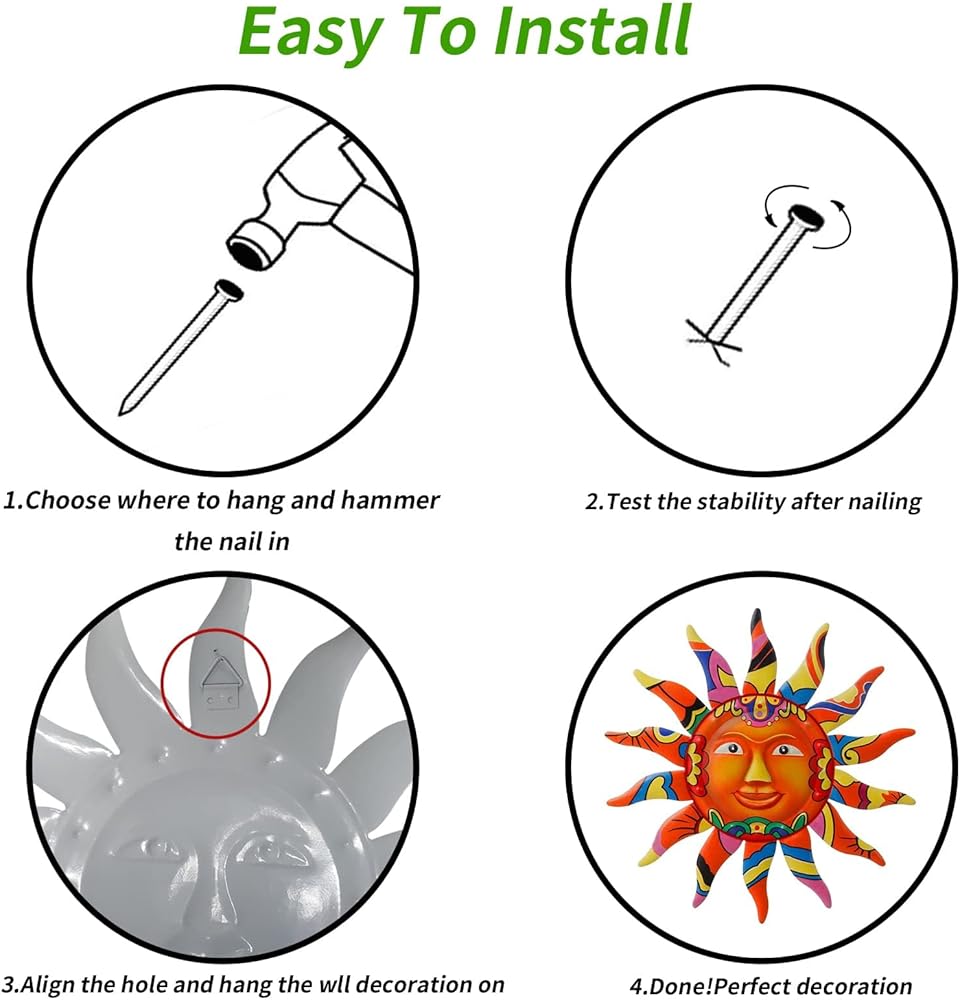 Easy To Install

1.Choose where to hang and hammer the nail in

2.Test the stability after nailing

3.Align the hole and hang the wll decoration on

4.Done!Perfect decoration