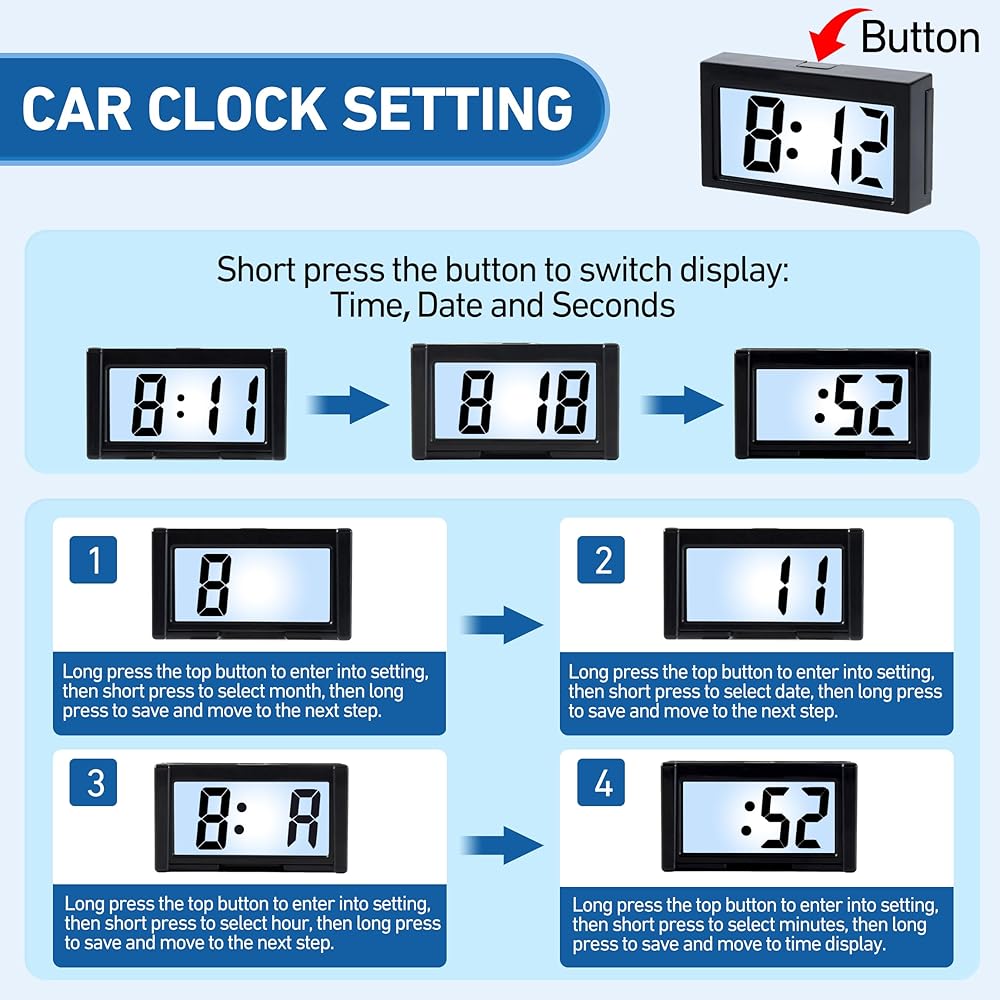 CAR CLOCK SETTING

Button

8:12

Short press the button to switch display: Time, Date and Seconds

8:11

8 18

:52

1

8

Long press the top button to enter into setting, then short press to select month, then long press to save and move to the next step.

2

11

Long press the top button to enter into setting, then short press to select date, then long press to save and move to the next step.

3

8: A

Long press the top button to enter into setting, then short press to select hour, then long press to save and move to the next step.

4

:52

Long press the top button to enter into setting, then short press to select minutes, then long press to save and move to time display.