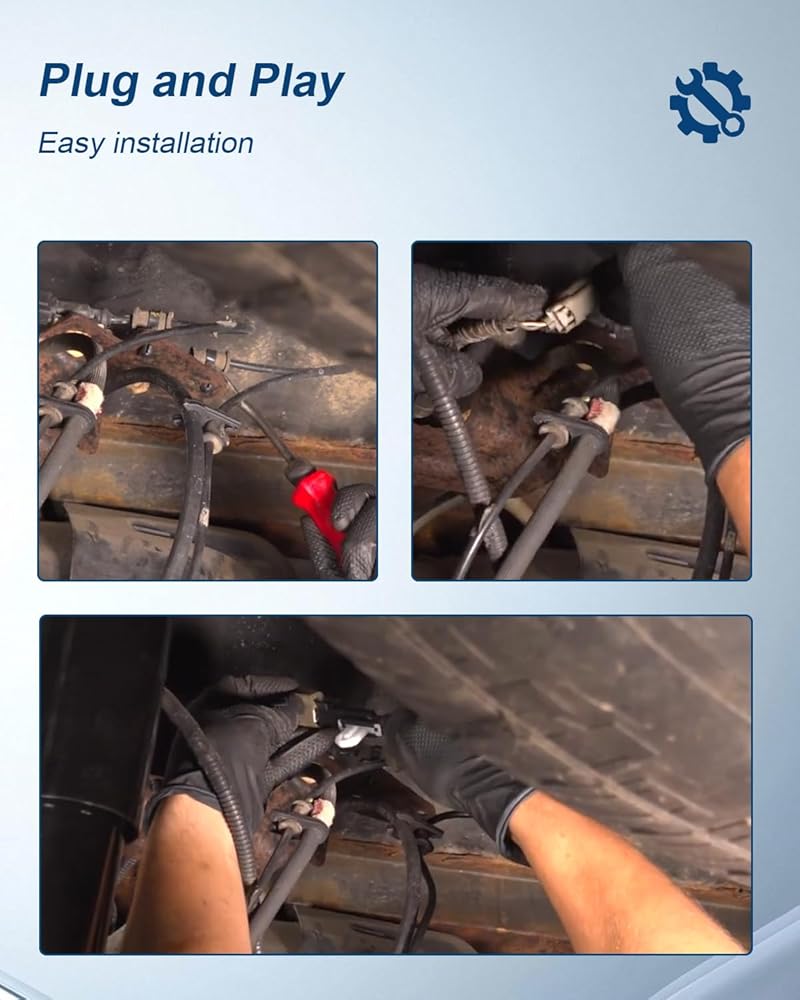 Plug and Play

Easy installation