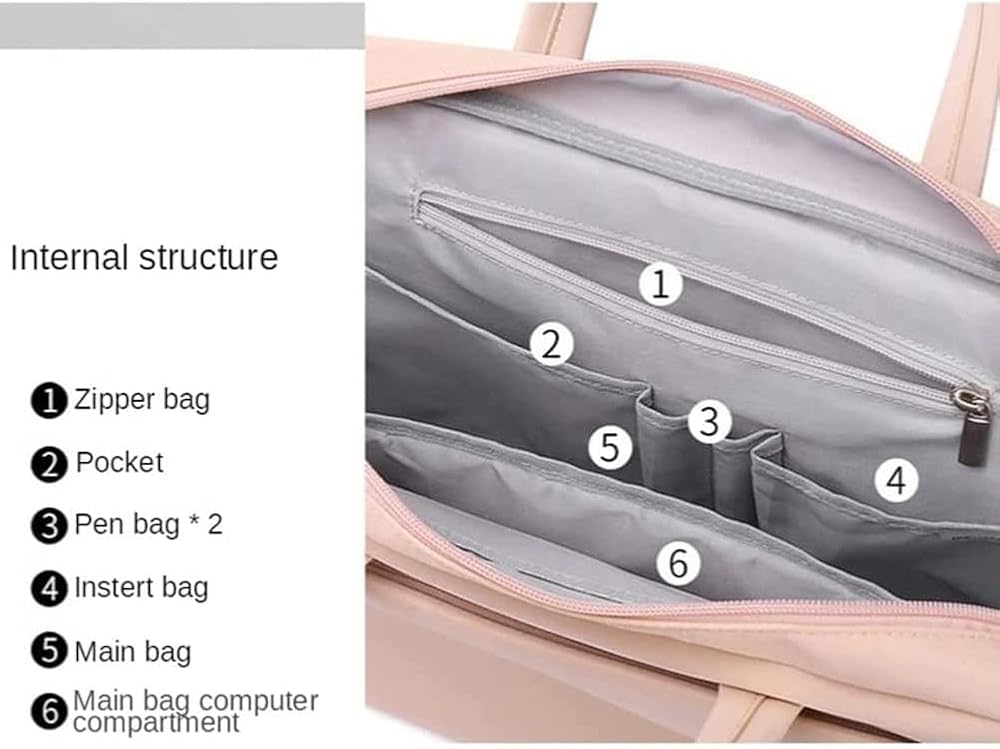 Internal structure

1 Zipper bag

2 Pocket

3 Pen bag * 2

4 Instert bag

5 Main bag

6 Main bag computer compartment

1

2

3

5

4

6