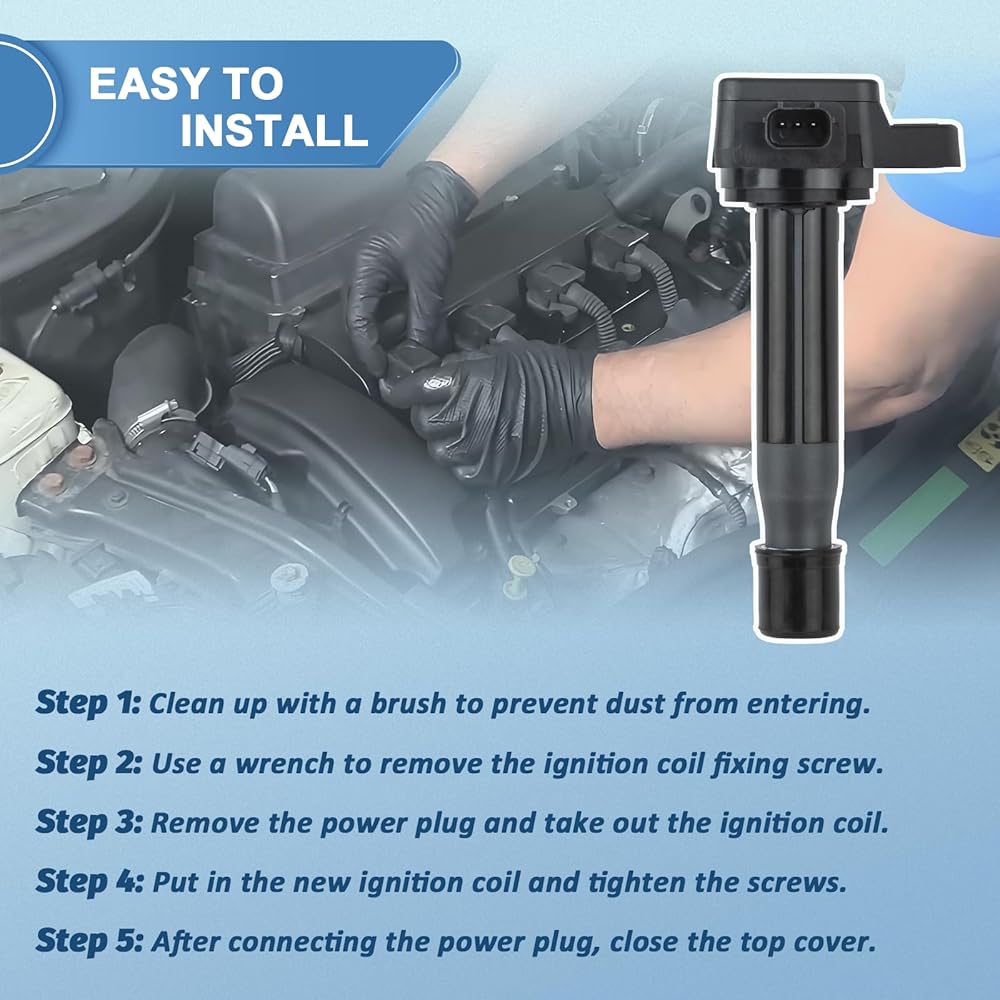 EASY TO INSTALL

Step 1: Clean up with a brush to prevent dust from entering.

Step 2: Use a wrench to remove the ignition coil fixing screw.

Step 3: Remove the power plug and take out the ignition coil.

Step 4: Put in the new ignition coil and tighten the screws.

Step 5: After connecting the power plug, close the top cover.