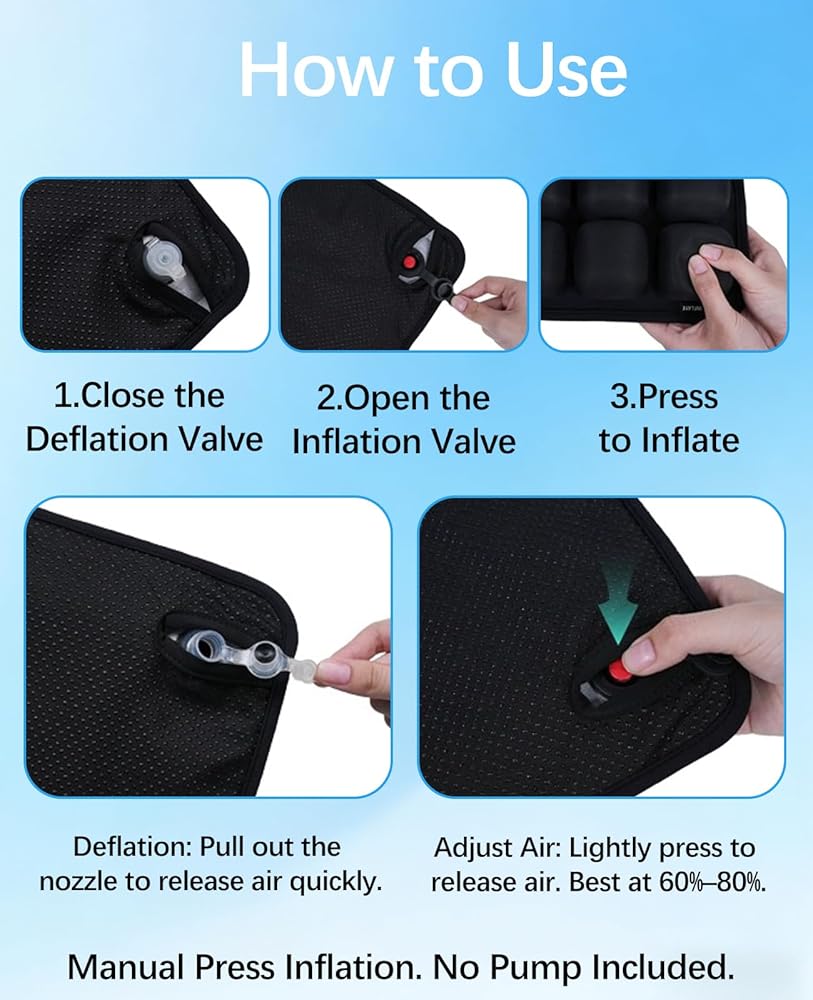 How to Use

1.Close the Deflation Valve

2.Open the Inflation Valve

3.Press to Inflate

Deflation: Pull out the nozzle to release air quickly.

Adjust Air: Lightly press to release air. Best at 60%–80%.

Manual Press Inflation. No Pump Included.