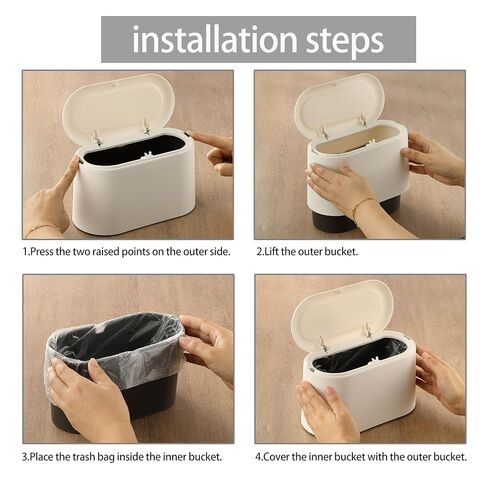 installation steps

1.Press the two raised points on the outer side.

2.Lift the outer bucket.

3.Place the trash bag inside the inner bucket.

4.Cover the inner bucket with the outer bucket.