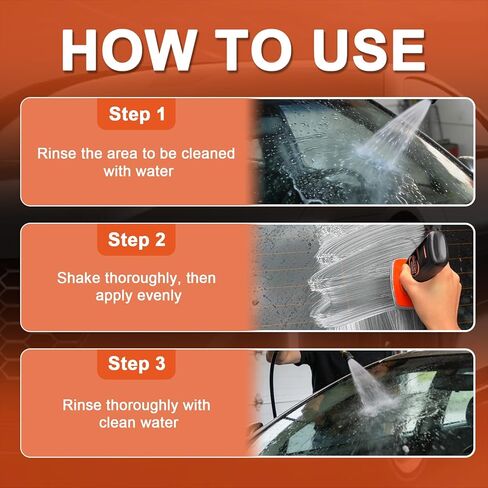 HOW TO USE

Step 1

Rinse the area to be cleaned with water

Step 2

Shake thoroughly, then apply evenly

Step 3

Rinse thoroughly with clean water