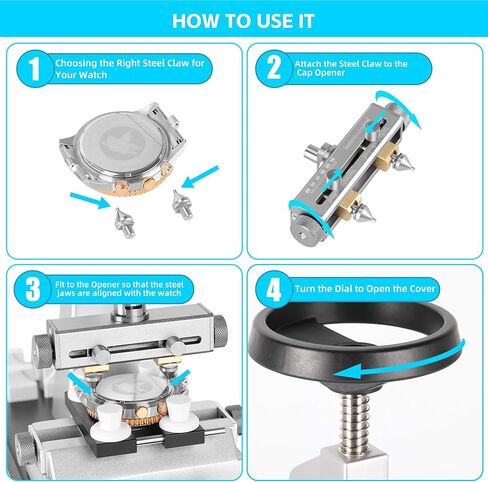 HOW TO USE IT

1 Choosing the Right Steel Claw for Your Watch

2 Attach the Steel Claw to the Cap Opener

3 Fit to the Opener so that the steel jaws are aligned with the watch

4 Turn the Dial to Open the Cover