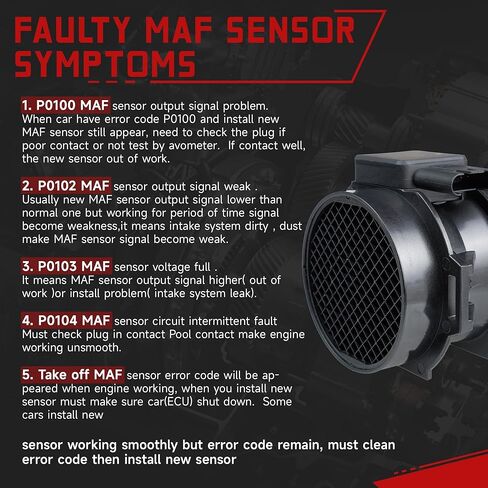 FAULTY MAF SENSOR SYMPTOMS

1. P0100 MAF sensor output signal problem. When car have error code P0100 and install new MAF sensor still appear, need to check the plug if poor contact or not test by avometer. If contact well, the new sensor out of work.

2. P0102 MAF sensor output signal weak . Usually new MAF sensor output signal lower than normal one but working for period of time signal become weakness,it means intake system dirty , dust make MAF sensor signal become weak.

3. P0103 MAF sensor voltage full . It means MAF sensor output signal higher( out of work )or install problem( intake system leak).

4. P0104 MAF sensor circuit intermittent fault Must check plug in contact Pool contact make engine working unsmooth.

5. Take off MAF sensor error code will be appeared when engine working, when you install new sensor must make sure car(ECU) shut down. Some cars install new

sensor working smoothly but error code remain, must clean error code then install new sensor