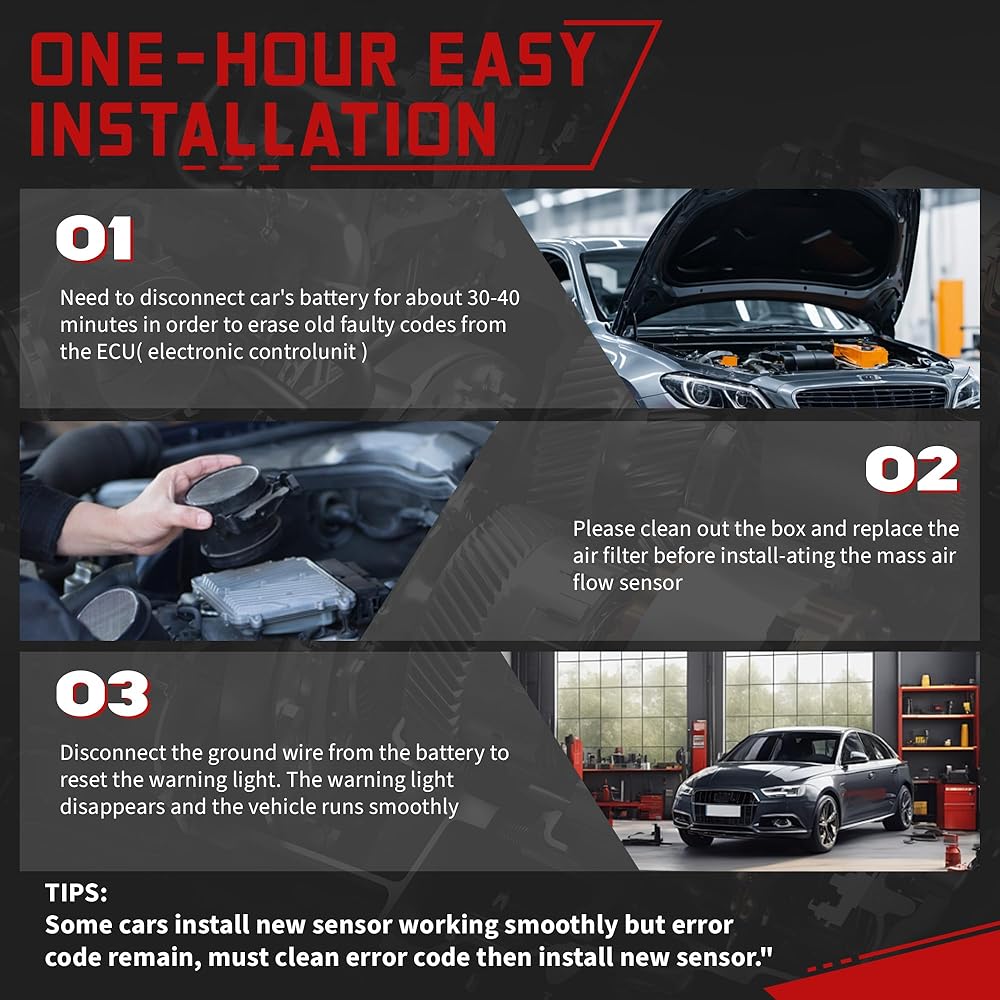 ONE-HOUR EASY INSTALLATION

01

Need to disconnect car's battery for about 30-40 minutes in order to erase old faulty codes from the ECU( electronic controlunit )

02

Please clean out the box and replace the air filter before install-ating the mass air flow sensor

03

Disconnect the ground wire from the battery to reset the warning light. The warning light disappears and the vehicle runs smoothly

TIPS:
Some cars install new sensor working smoothly but error code remain, must clean error code then install new sensor."