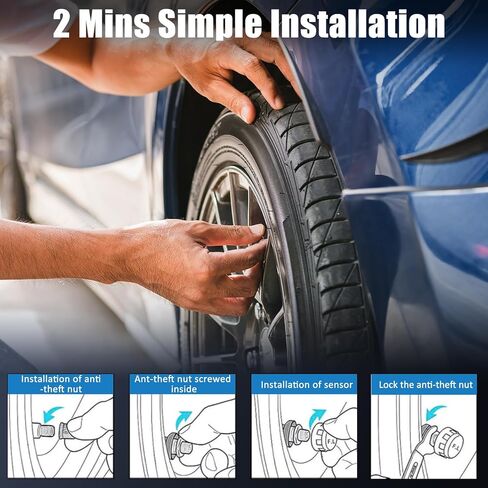 2 Mins Simple Installation

Installation of anti -theft nut

Ant-theft nut screwed inside

Installation of sensor

Lock the anti-theft nut