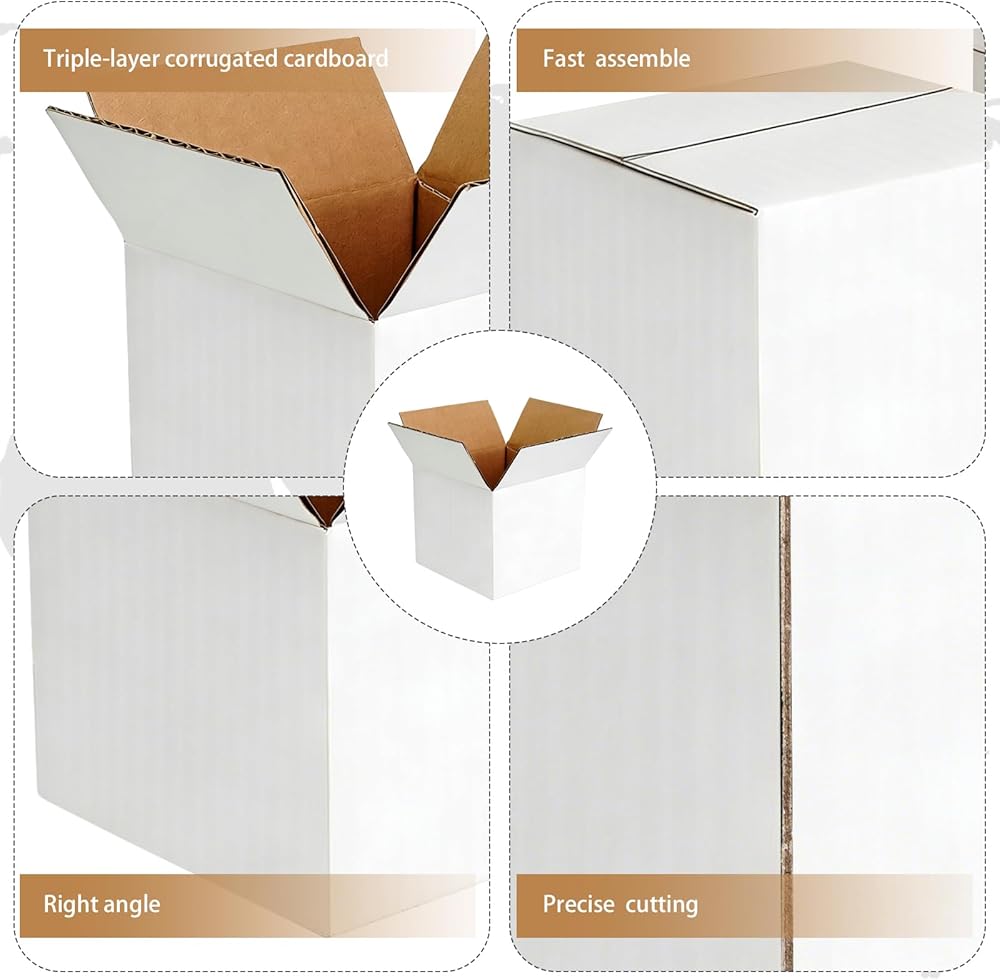 Triple-layer corrugated cardboard

Fast assemble

Right angle

Precise cutting