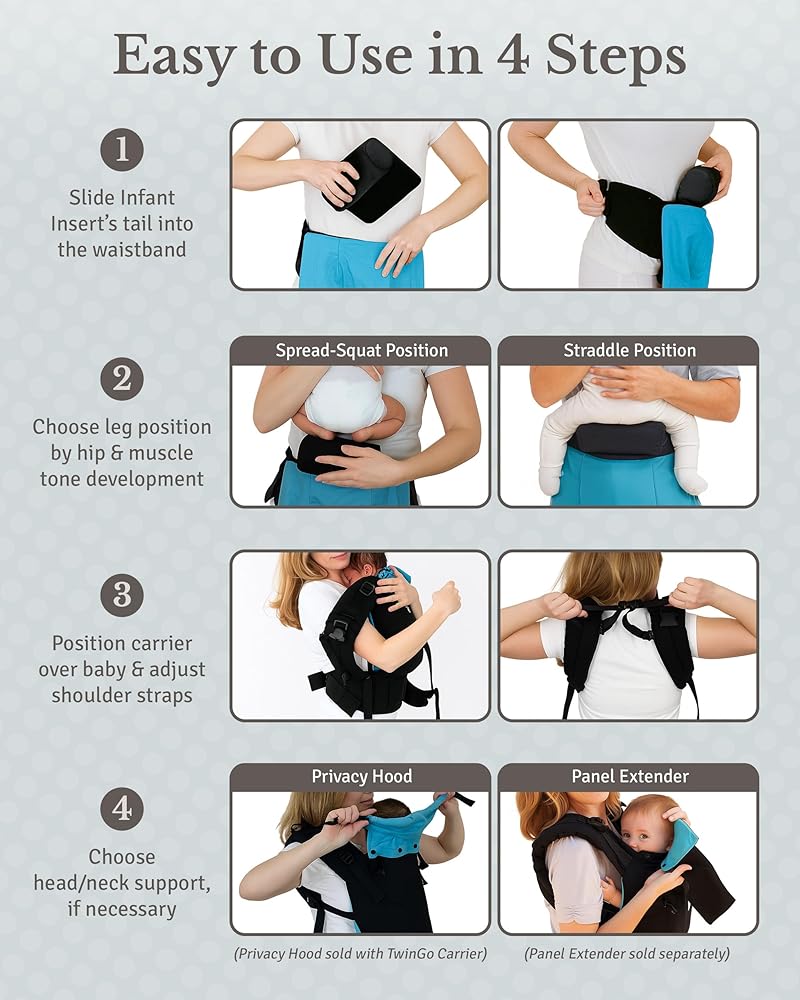 Easy to Use in 4 Steps

1

Slide Infant Insert's tail into the waistband

2

Choose leg position by hip & muscle tone development

Spread-Squat Position

Straddle Position

3

Position carrier over baby & adjust shoulder straps

4

Choose head/neck support, if necessary

Privacy Hood

Panel Extender

(Privacy Hood sold with TwinGo Carrier)

(Panel Extender sold separately)