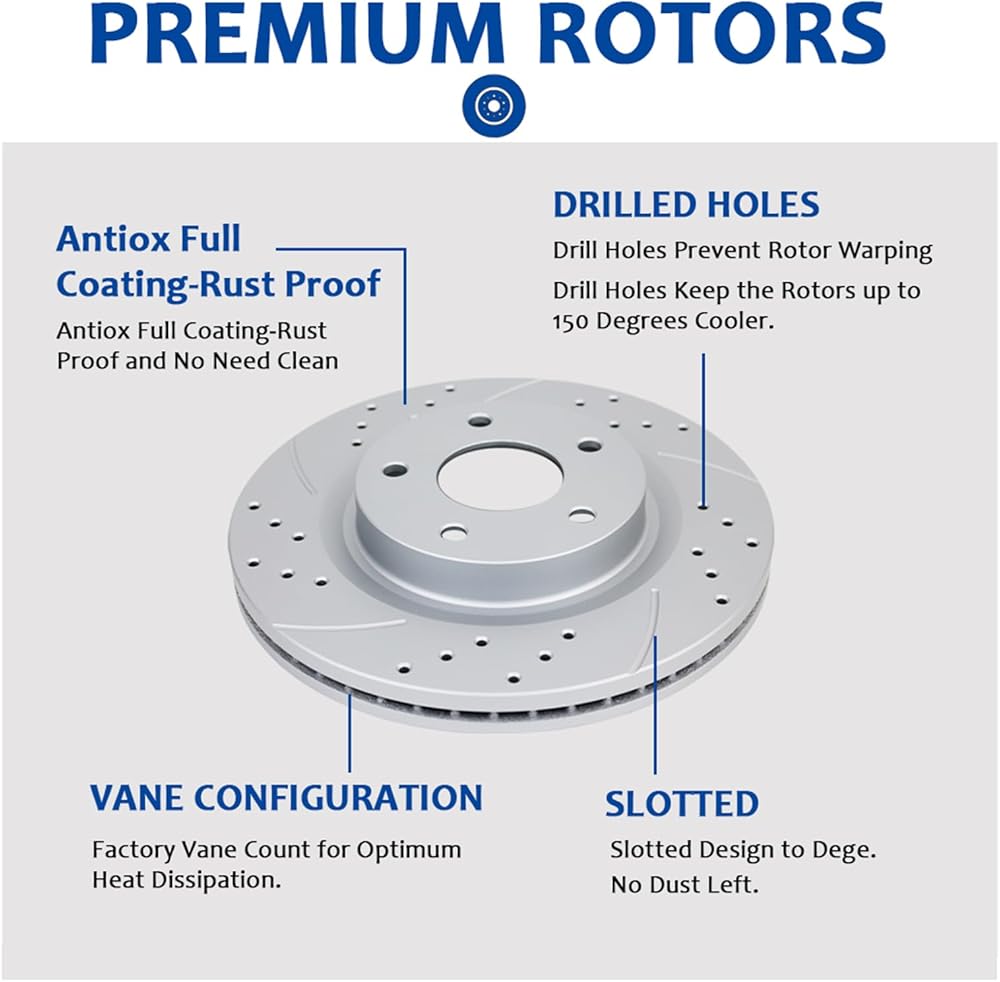 PREMIUM ROTORS

Antiox Full Coating-Rust Proof

Antiox Full Coating-Rust Proof and No Need Clean

DRILLED HOLES

Drill Holes Prevent Rotor Warping

Drill Holes Keep the Rotors up to 150 Degrees Cooler.

VANE CONFIGURATION

Factory Vane Count for Optimum Heat Dissipation.

SLOTTED

Slotted Design to Dege.

No Dust Left.