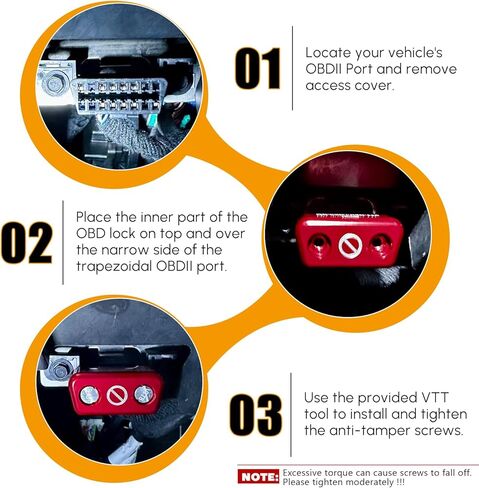 01

Locate your vehicle's OBDII Port and remove access cover.

02

Place the inner part of the OBD lock on top and over the narrow side of the trapezoidal OBDII port.

03

Use the provided VTT tool to install and tighten the anti-tamper screws.

NOTE: Excessive torque can cause screws to fall off. Please tighten moderately !!!