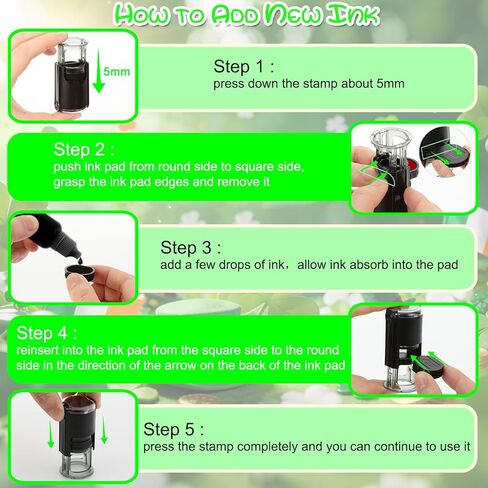 How to Add New Ink

5mm

Step 1 :
press down the stamp about 5mm

Step 2 :
push ink pad from round side to square side, grasp the ink pad edges and remove it

Step 3 :
add a few drops of ink，allow ink absorb into the pad

Step 4 :
reinsert into the ink pad from the square side to the round side in the direction of the arrow on the back of the ink pad

Step 5 :
press the stamp completely and you can continue to use it