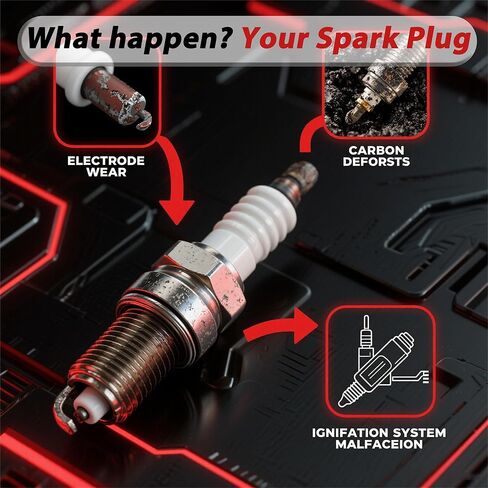 What happen? Your Spark Plug

ELECTRODE WEAR

CARBON DEFORSTS

IGNIFATION SYSTEM MALFACEION