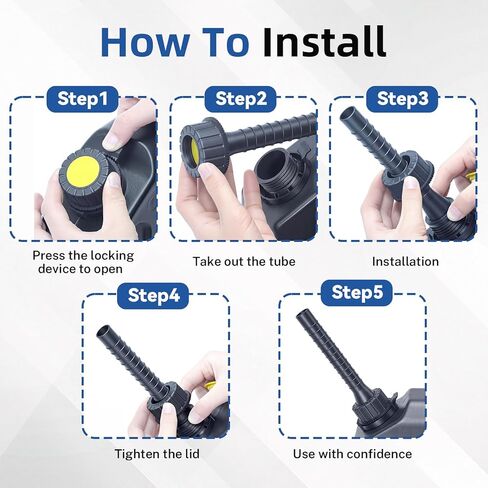 How To Install

Step1

Press the locking device to open

Step2

Take out the tube

Step3

Installation

Step4

Tighten the lid

Step5

Use with confidence