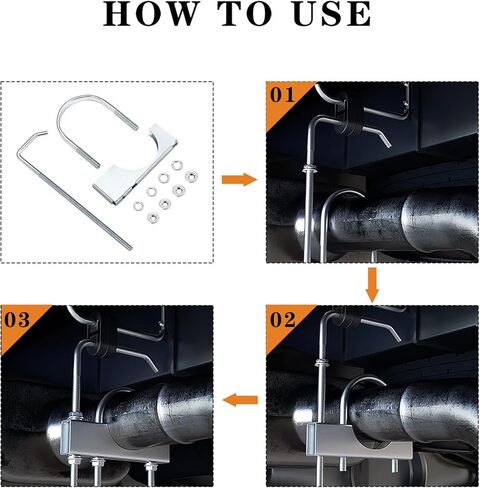 HOW TO USE

01

02

03