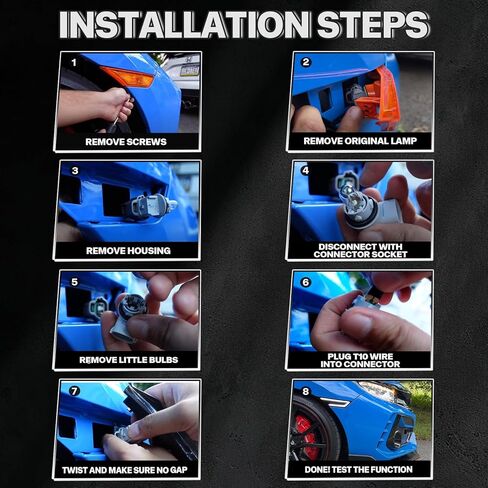 INSTALLATION STEPS

1
REMOVE SCREWS

2
REMOVE ORIGINAL LAMP

3
REMOVE HOUSING

4
DISCONNECT WITH CONNECTOR SOCKET

5
REMOVE LITTLE BULBS

6
PLUG T10 WIRE INTO CONNECTOR

7
TWIST AND MAKE SURE NO GAP

8
DONE! TEST THE FUNCTION