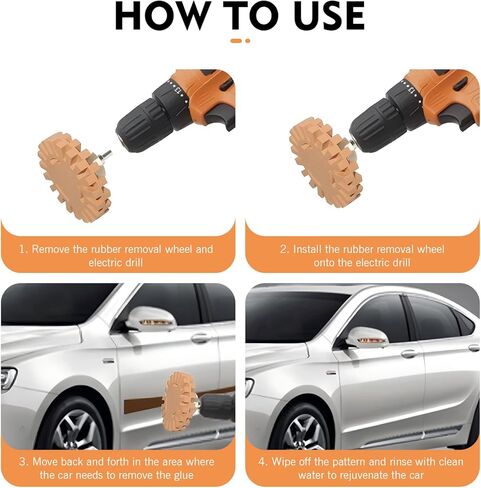 HOW TO USE

1. Remove the rubber removal wheel and electric drill

2. Install the rubber removal wheel onto the electric drill

3. Move back and forth in the area where the car needs to remove the glue

4. Wipe off the pattern and rinse with clean water to rejuvenate the car