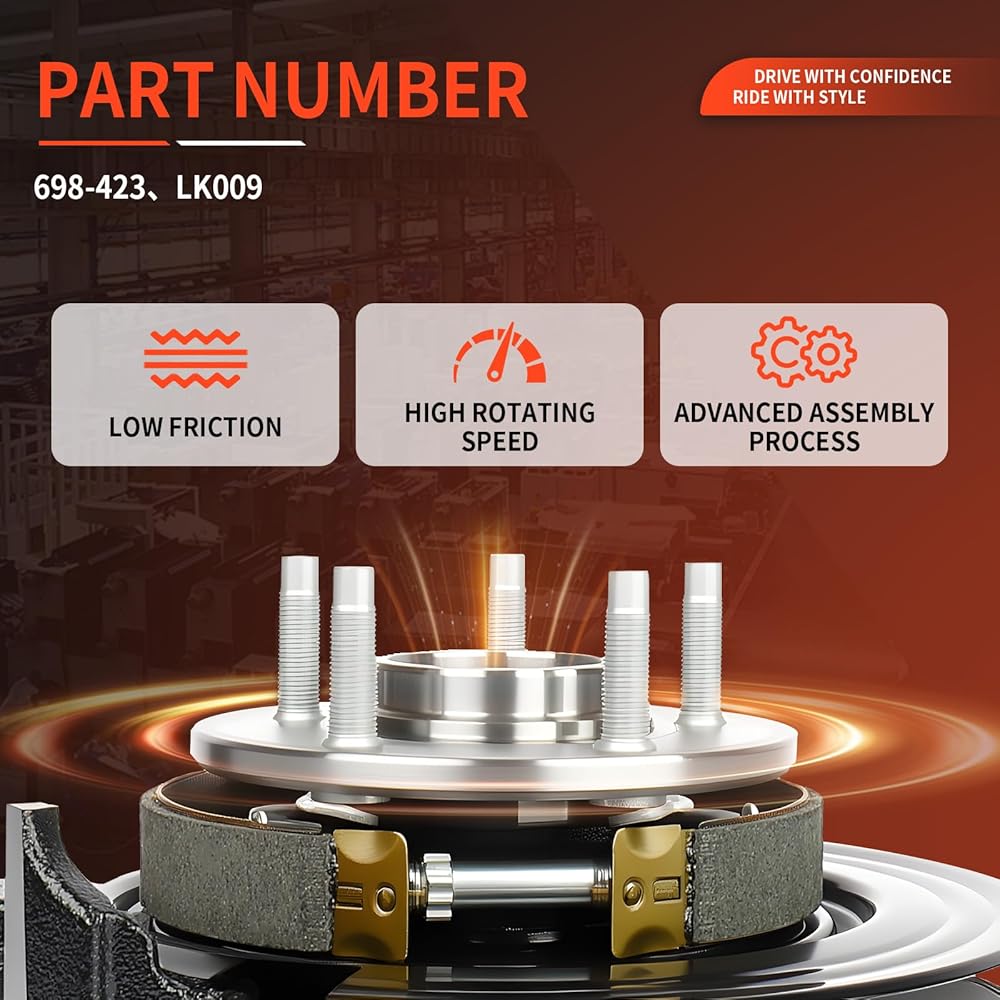 PART NUMBER

DRIVE WITH CONFIDENCE
RIDE WITH STYLE

698-423、LK009

LOW FRICTION

HIGH ROTATING SPEED

ADVANCED ASSEMBLY PROCESS