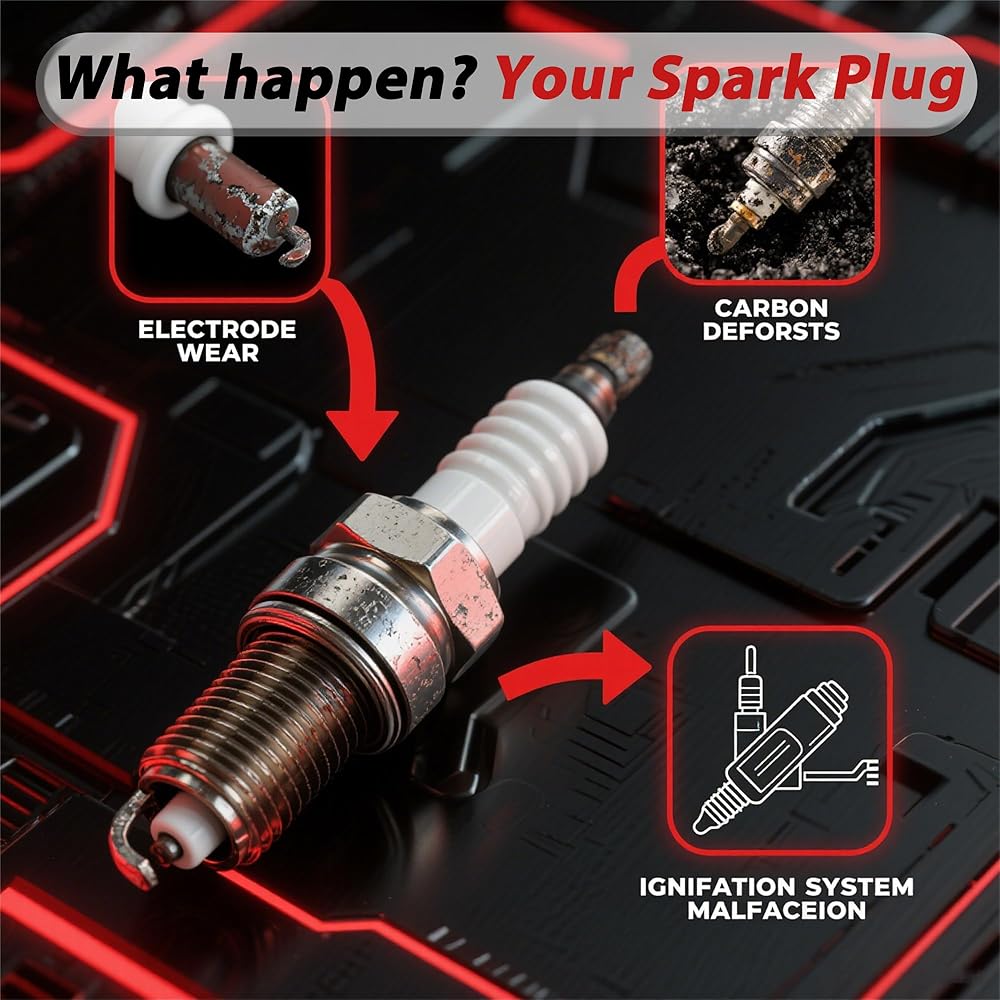 What happen? Your Spark Plug

ELECTRODE WEAR

CARBON DEFORSTS

IGNIFATION SYSTEM MALFACEION