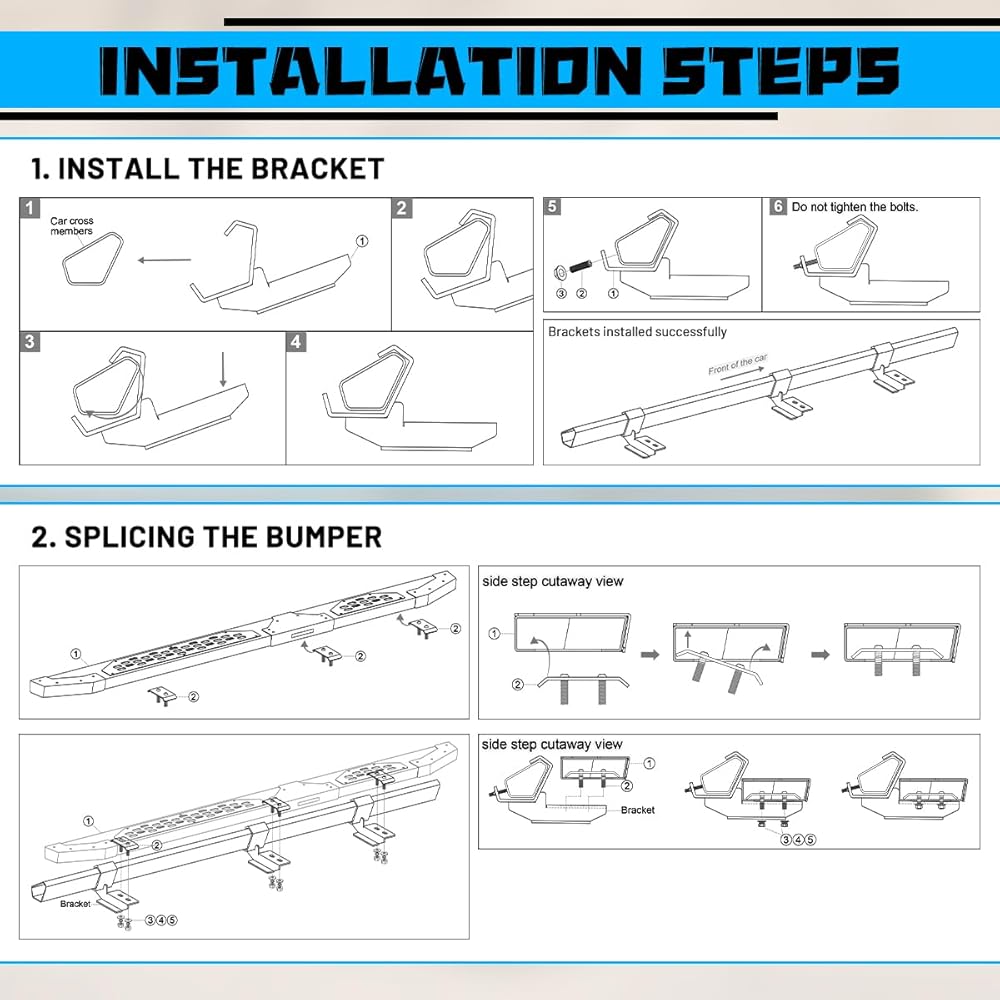 INSTALLATION STEPS

1. INSTALL THE BRACKET

1
Car cross members
①

2

3

4

5
③ ② ①

6 Do not tighten the bolts.

Brackets installed successfully
Front of the car

2. SPLICING THE BUMPER

①
②
②
②

side step cutaway view
①
②

①
②
Bracket
③④⑤

side step cutaway view
①
②
Bracket
③④⑤