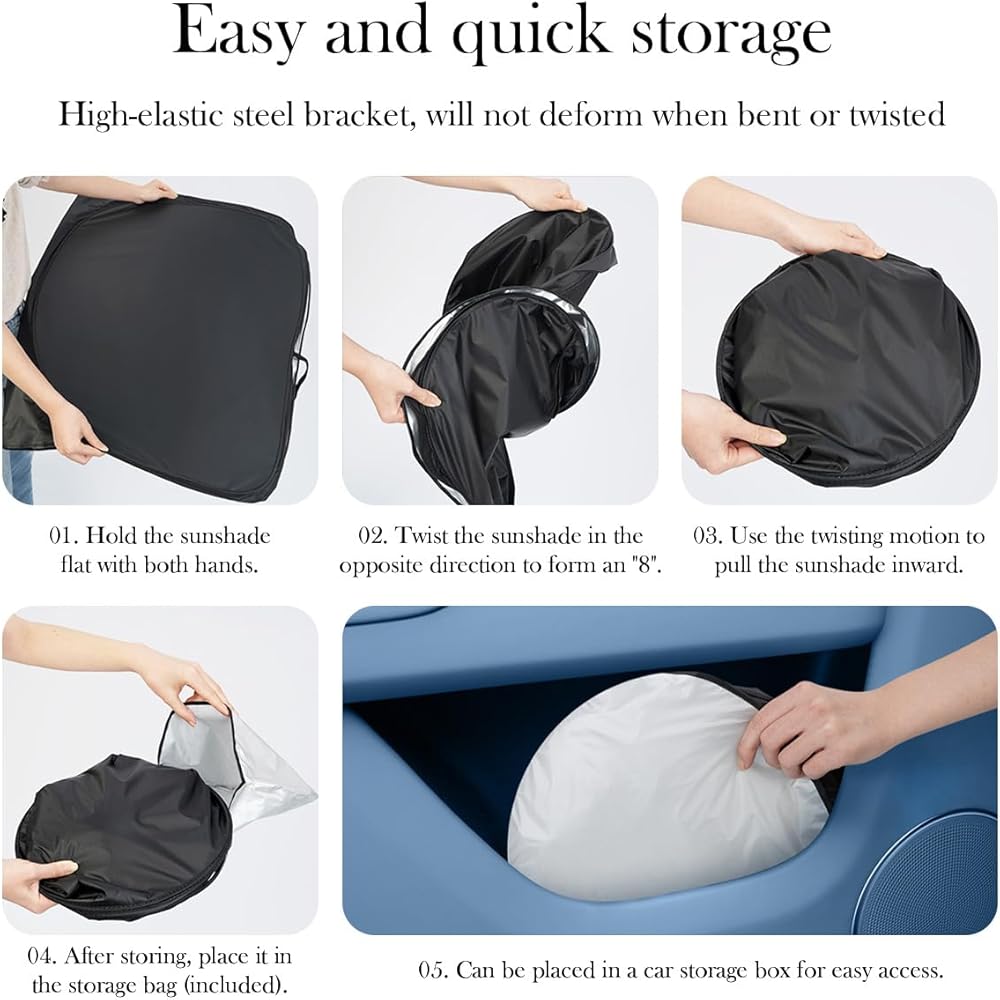 Easy and quick storage

High-elastic steel bracket, will not deform when bent or twisted

01. Hold the sunshade flat with both hands.

02. Twist the sunshade in the opposite direction to form an "8".

03. Use the twisting motion to pull the sunshade inward.

04. After storing, place it in the storage bag (included).

05. Can be placed in a car storage box for easy access.