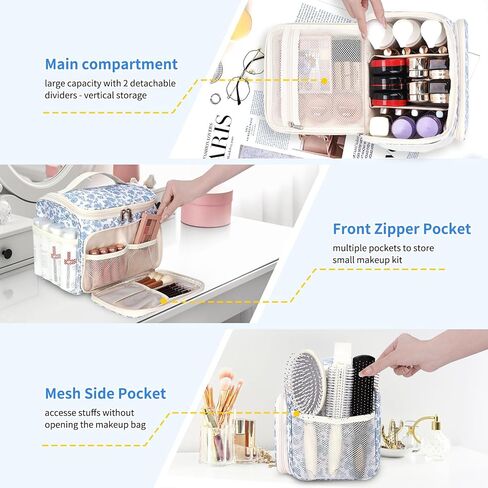 Main compartment

large capacity with 2 detachable dividers - vertical storage

ARIS

Front Zipper Pocket

multiple pockets to store small makeup kit

Mesh Side Pocket

accesse stuffs without opening the makeup bag