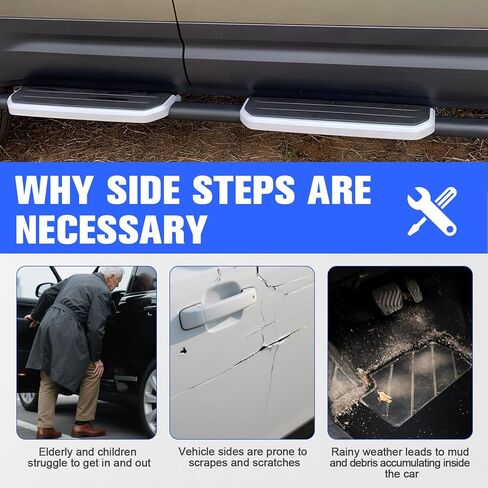 WHY SIDE STEPS ARE NECESSARY

Elderly and children struggle to get in and out

Vehicle sides are prone to scrapes and scratches

Rainy weather leads to mud and debris accumulating inside the car