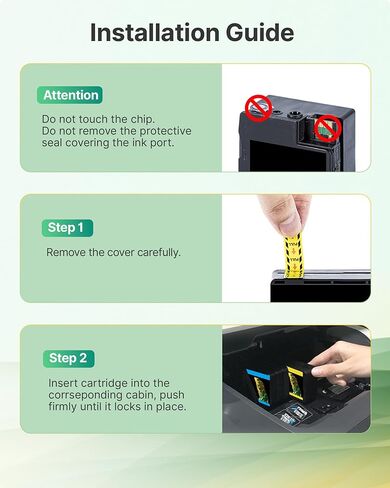 Installation Guide

Attention

Do not touch the chip.
Do not remove the protective seal covering the ink port.

Step 1

Remove the cover carefully.

Step 2

Insert cartridge into the corrseponding cabin, push firmly until it locks in place.