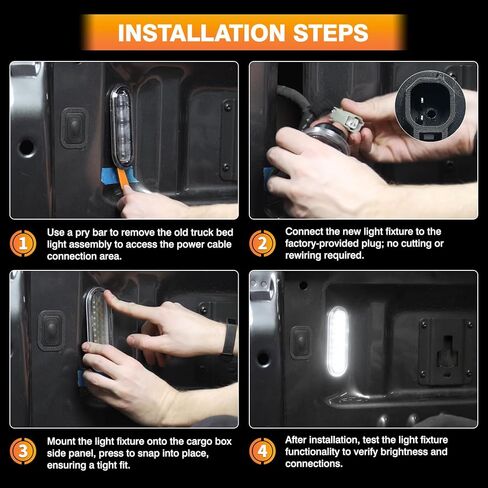 INSTALLATION STEPS

1 Use a pry bar to remove the old truck bed light assembly to access the power cable connection area.

2 Connect the new light fixture to the factory-provided plug; no cutting or rewiring required.

3 Mount the light fixture onto the cargo box side panel, press to snap into place, ensuring a tight fit.

4 After installation, test the light fixture functionality to verify brightness and connections.