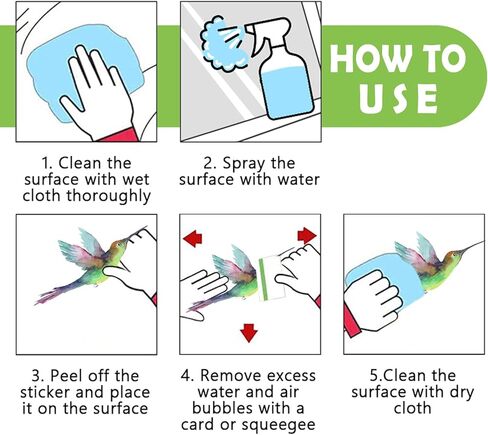 HOW TO USE

1. Clean the surface with wet cloth thoroughly

2. Spray the surface with water

3. Peel off the sticker and place it on the surface

4. Remove excess water and air bubbles with a card or squeegee

5.Clean the surface with dry cloth