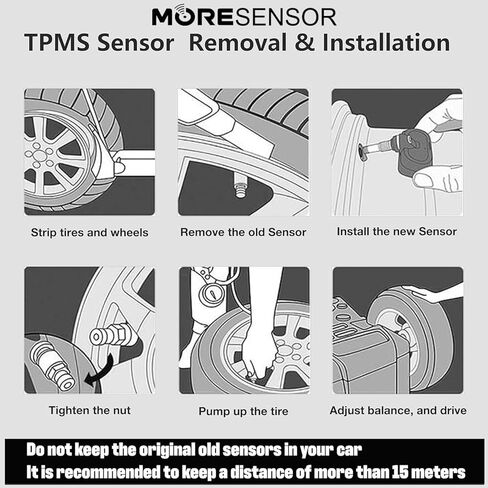 MORESENSOR
TPMS Sensor Removal & Installation

Strip tires and wheels

Remove the old Sensor

Install the new Sensor

Tighten the nut

Pump up the tire

Adjust balance, and drive

Do not keep the original old sensors in your car
It is recommended to keep a distance of more than 15 meters