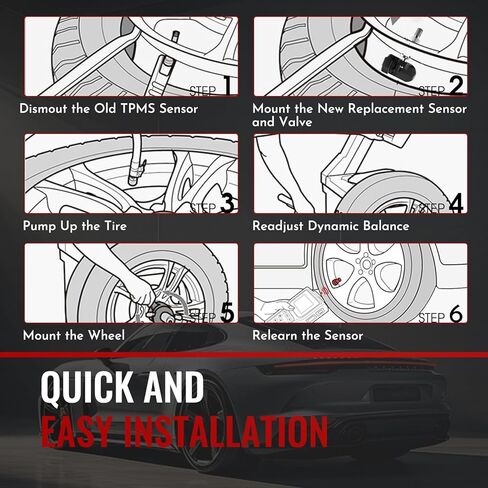 STEP 1
Dismout the Old TPMS Sensor

STEP 2
Mount the New Replacement Sensor and Valve

STEP 3
Pump Up the Tire

STEP 4
Readjust Dynamic Balance

STEP 5
Mount the Wheel

STEP 6
Relearn the Sensor

QUICK AND
EASY INSTALLATION