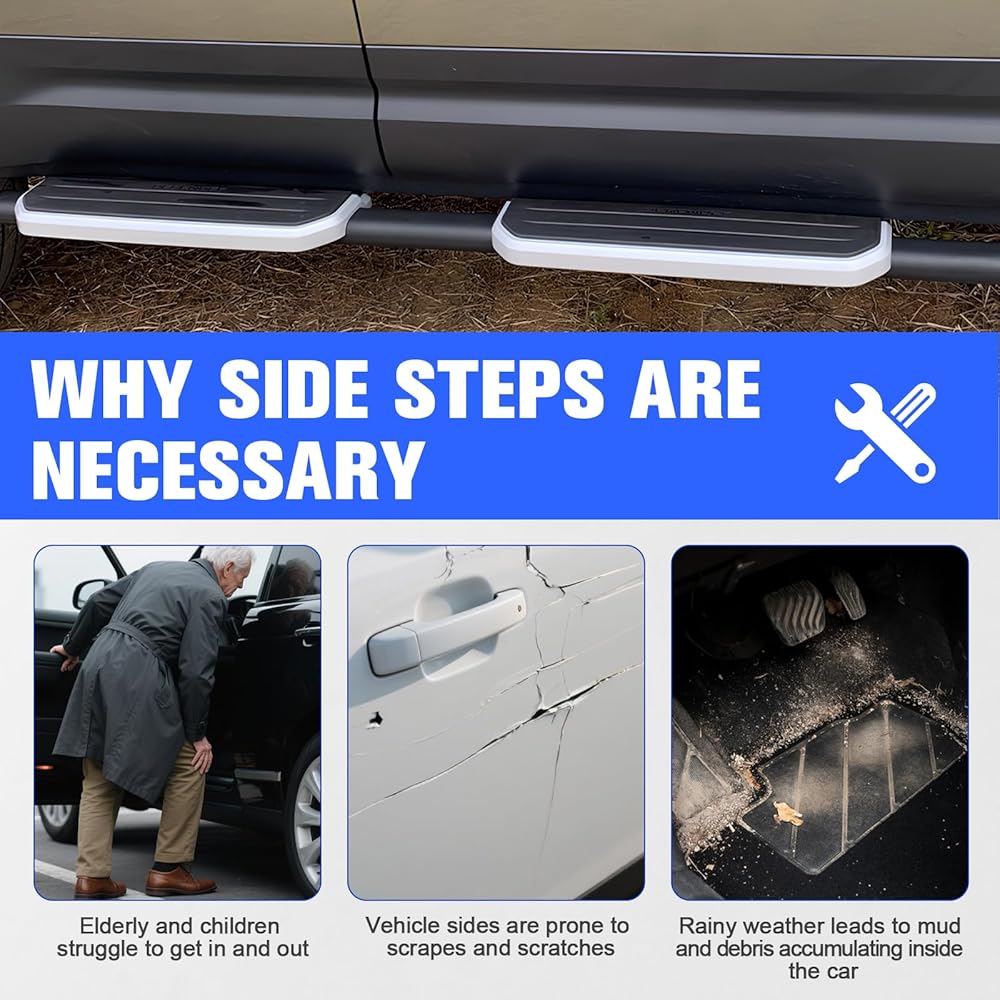 WHY SIDE STEPS ARE NECESSARY

Elderly and children struggle to get in and out

Vehicle sides are prone to scrapes and scratches

Rainy weather leads to mud and debris accumulating inside the car