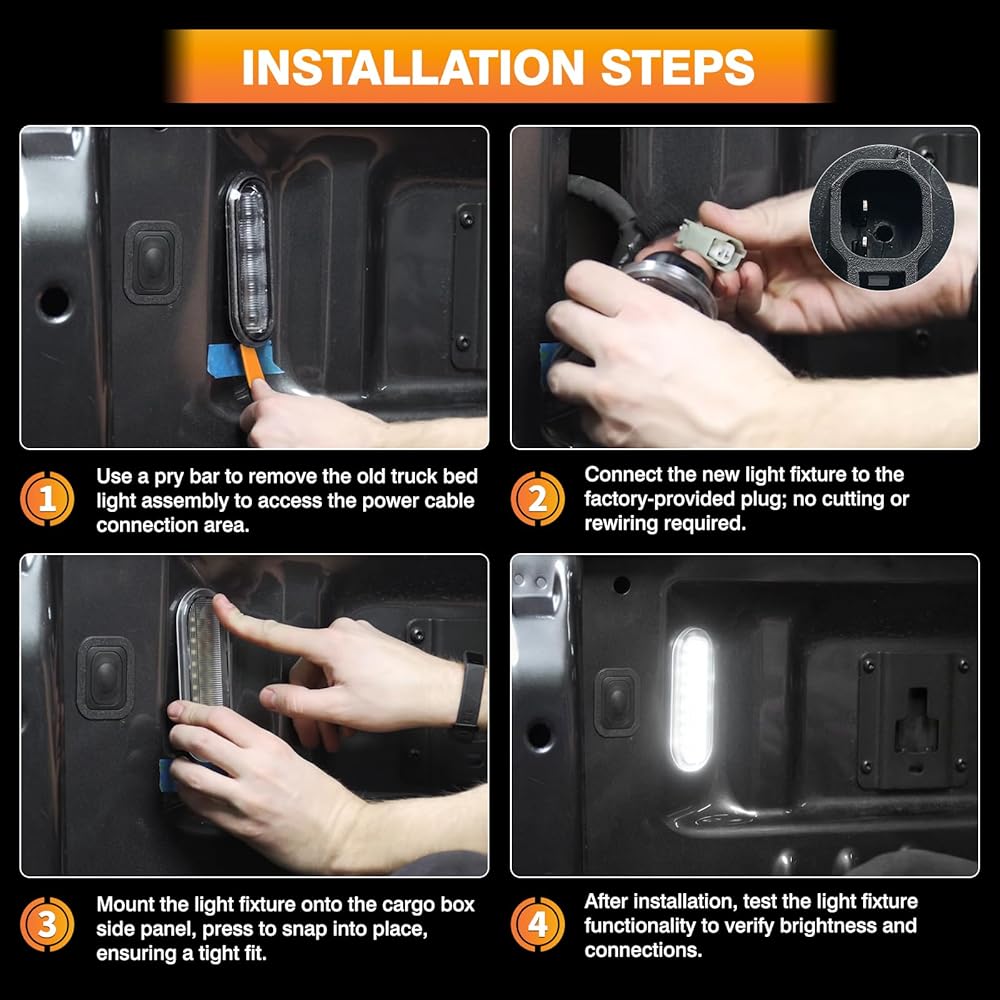 INSTALLATION STEPS

1 Use a pry bar to remove the old truck bed light assembly to access the power cable connection area.

2 Connect the new light fixture to the factory-provided plug; no cutting or rewiring required.

3 Mount the light fixture onto the cargo box side panel, press to snap into place, ensuring a tight fit.

4 After installation, test the light fixture functionality to verify brightness and connections.