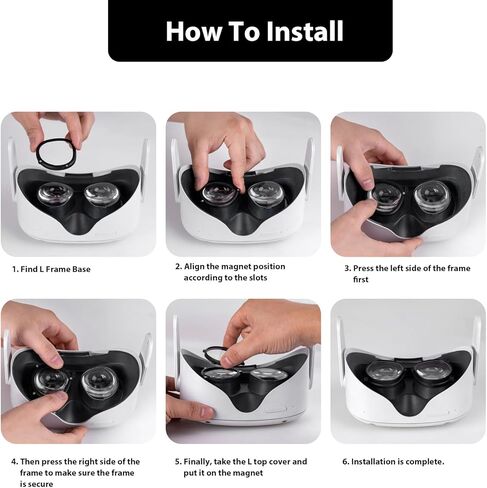 How To Install

1. Find L Frame Base

2. Align the magnet position according to the slots

3. Press the left side of the frame first

4. Then press the right side of the frame to make sure the frame is secure

5. Finally, take the L top cover and put it on the magnet

6. Installation is complete.