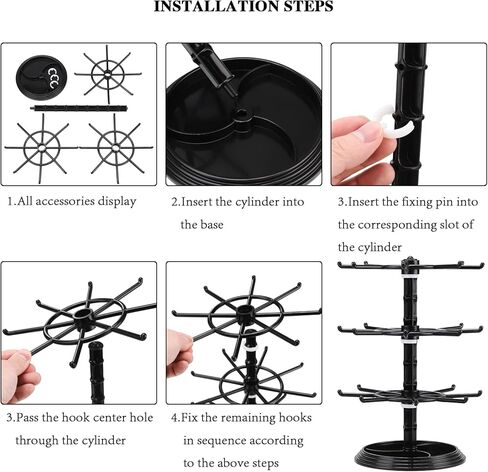 INSTALLATION STEPS

1.All accessories display

2.Insert the cylinder into the base

3.Insert the fixing pin into the corresponding slot of the cylinder

3.Pass the hook center hole through the cylinder

4.Fix the remaining hooks in sequence according to the above steps