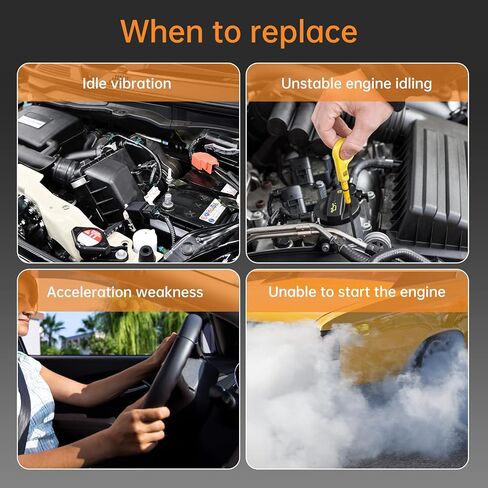 When to replace

Idle vibration

Unstable engine idling

Acceleration weakness

Unable to start the engine