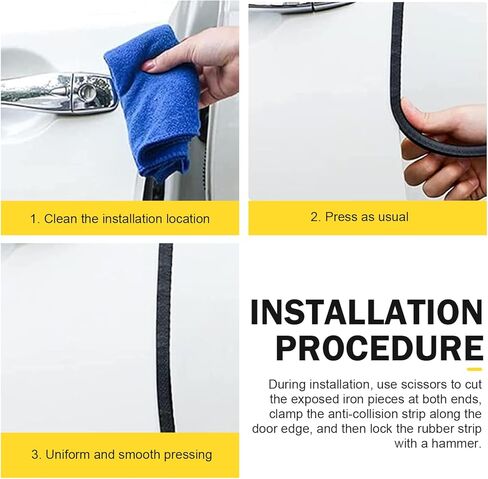 1. Clean the installation location

2. Press as usual

3. Uniform and smooth pressing

INSTALLATION PROCEDURE

During installation, use scissors to cut the exposed iron pieces at both ends, clamp the anti-collision strip along the door edge, and then lock the rubber strip with a hammer.