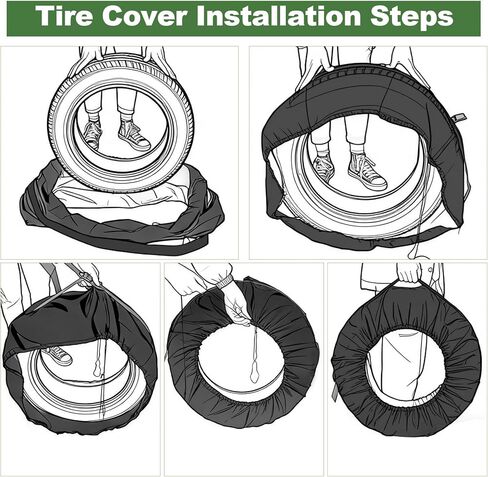 Tire Cover Installation Steps