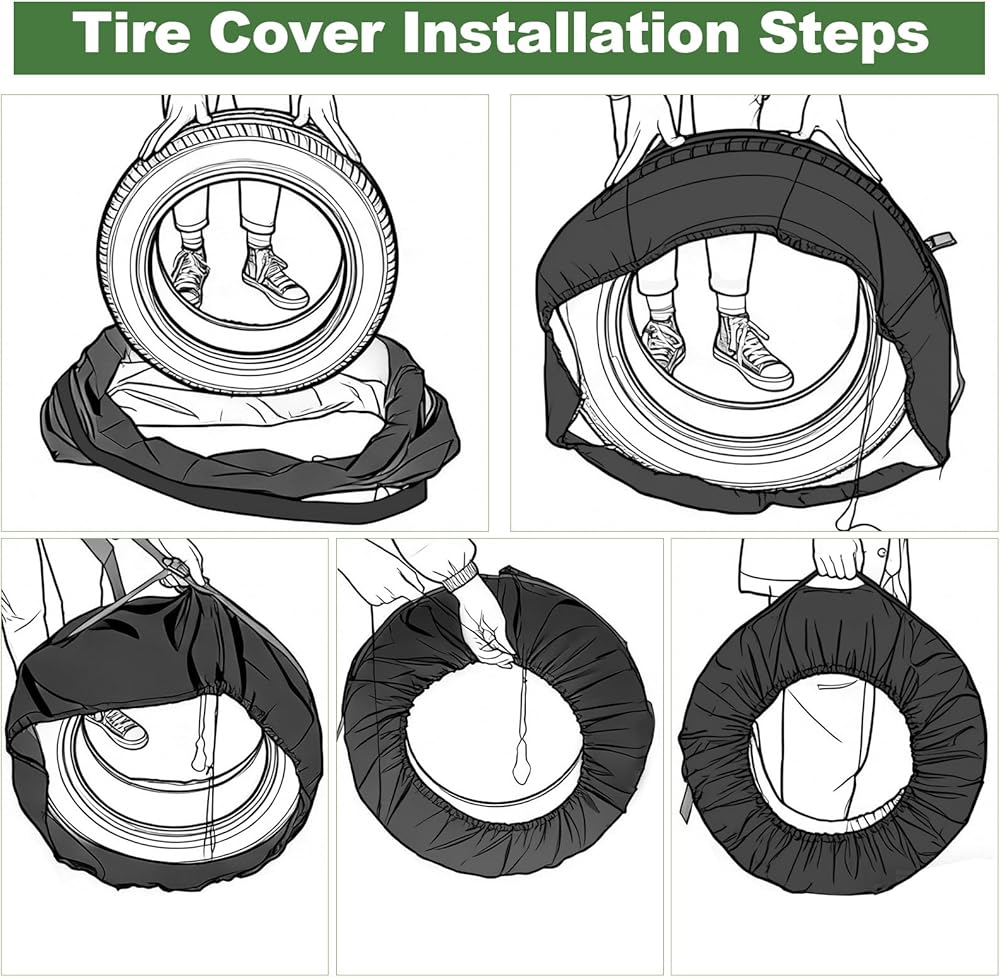 Tire Cover Installation Steps