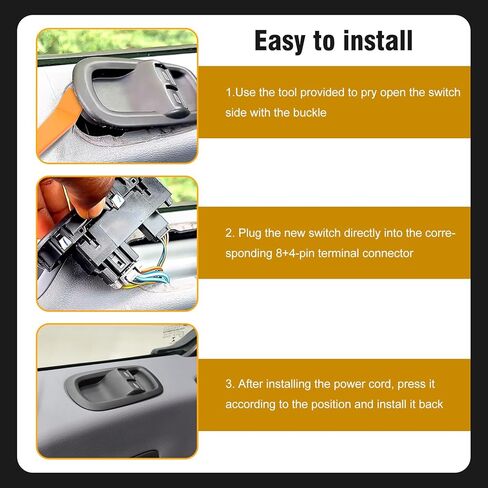 Easy to install

1.Use the tool provided to pry open the switch side with the buckle

2. Plug the new switch directly into the corresponding 8+4-pin terminal connector

3. After installing the power cord, press it according to the position and install it back