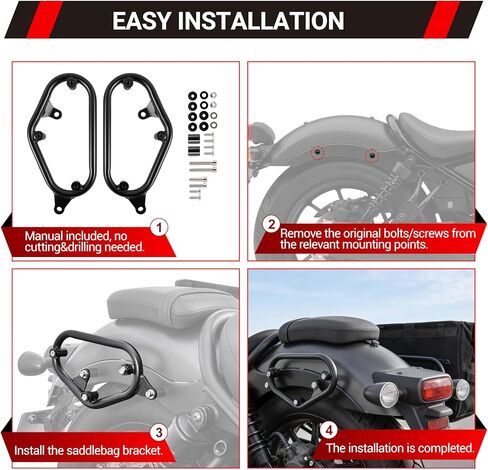 EASY INSTALLATION

1
Manual included, no cutting&drilling needed.

2
Remove the original bolts/screws from the relevant mounting points.

3
Install the saddlebag bracket.

4
The installation is completed.