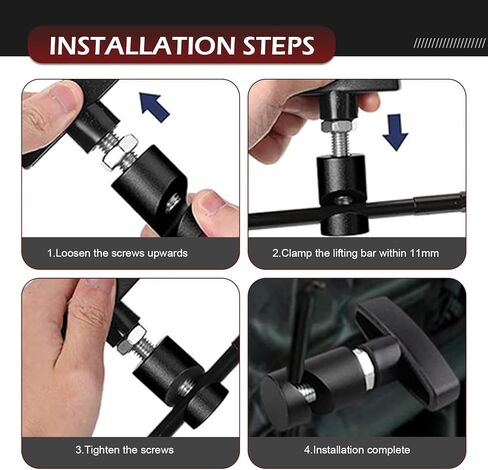 INSTALLATION STEPS

1.Loosen the screws upwards

2.Clamp the lifting bar within 11mm

3.Tighten the screws

4.Installation complete