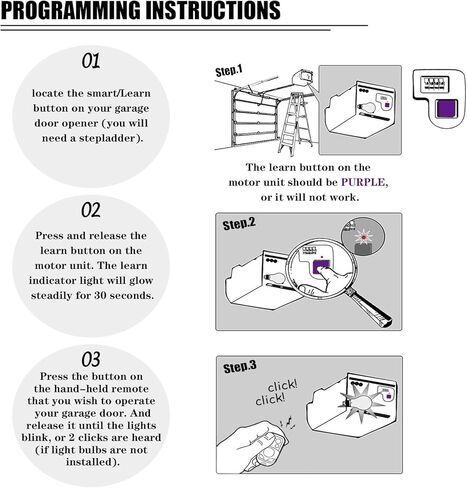 PROGRAMMING INSTRUCTIONS

01

locate the smart/Learn button on your garage door opener (you will need a stepladder).

Step.1

The learn button on the motor unit should be PURPLE, or it will not work.

02

Press and release the learn button on the motor unit. The learn indicator light will glow steadily for 30 seconds.

Step.2

03

Press the button on the hand-held remote that you wish to operate your garage door. And release it until the lights blink, or 2 clicks are heard (if light bulbs are not installed).

Step.3

click!
click!