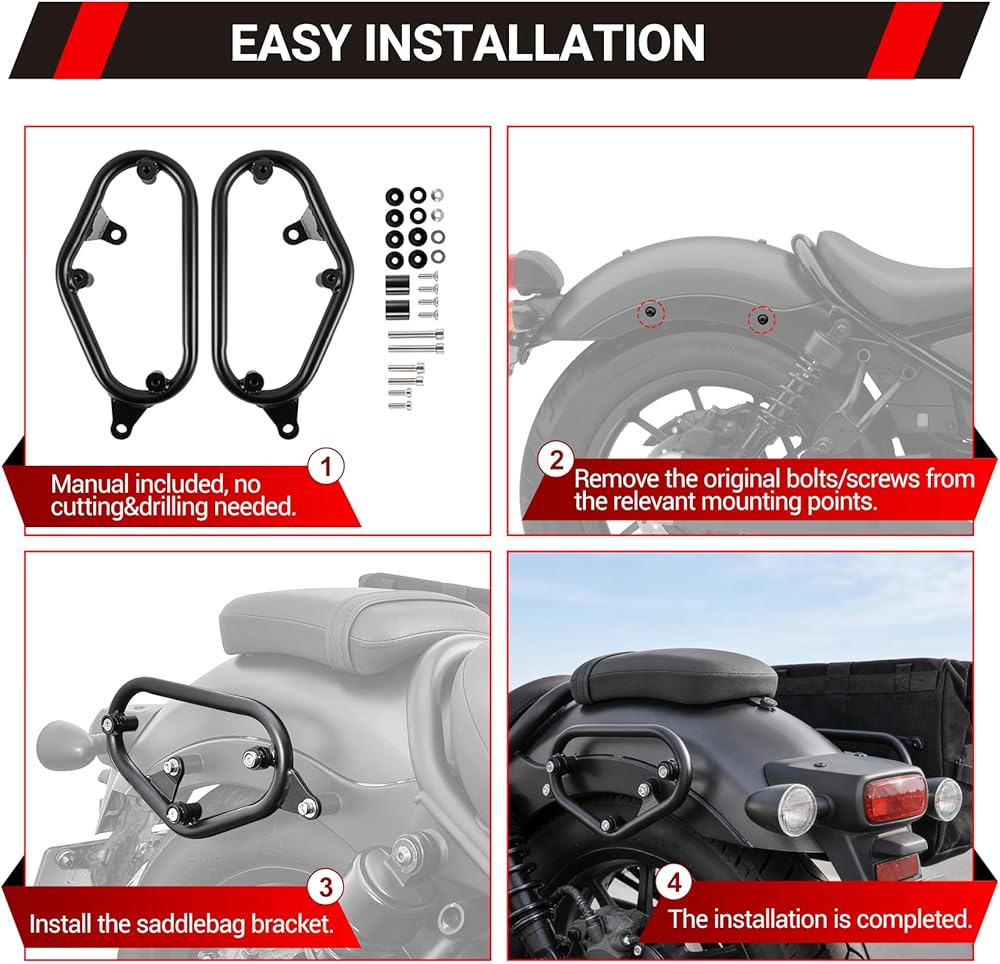 EASY INSTALLATION

1
Manual included, no cutting&drilling needed.

2
Remove the original bolts/screws from the relevant mounting points.

3
Install the saddlebag bracket.

4
The installation is completed.