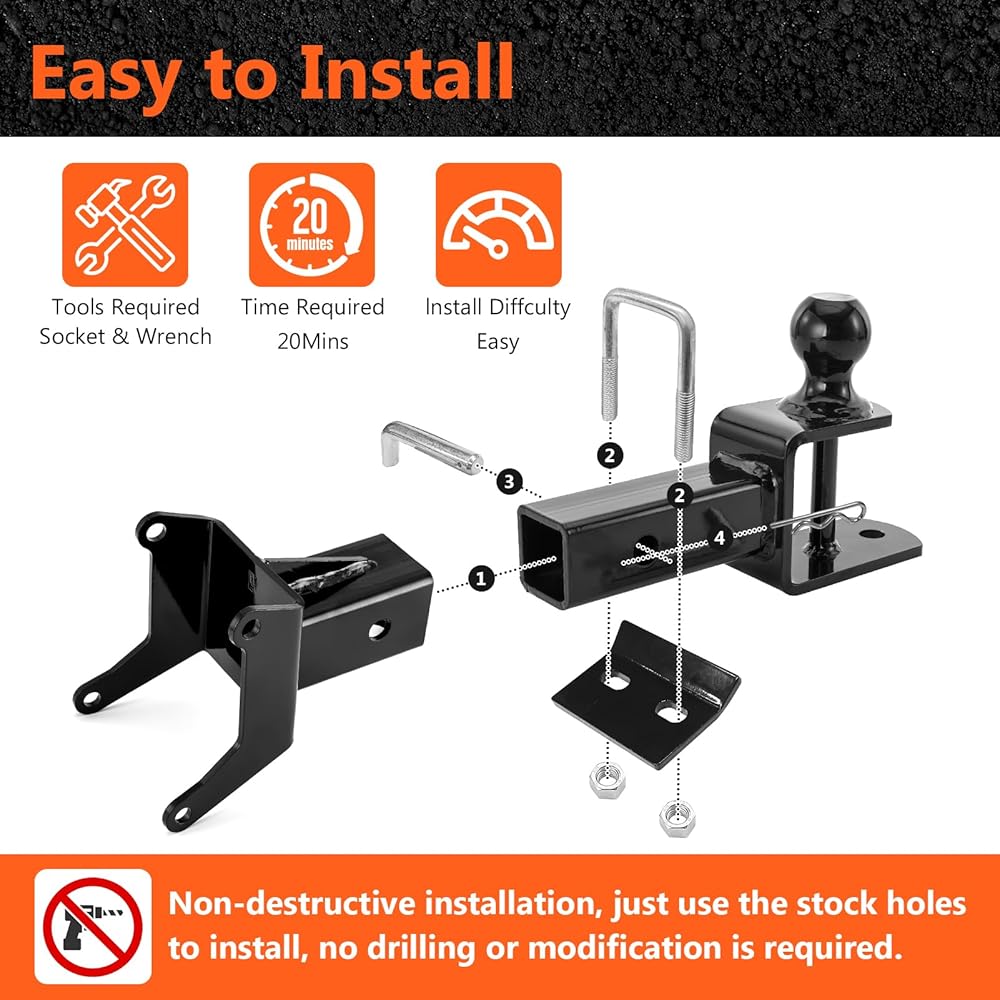 Easy to Install

20 minutes

Tools Required
Socket & Wrench

Time Required
20Mins

Install Diffculty
Easy

2

3

2

4

1

Non-destructive installation, just use the stock holes to install, no drilling or modification is required.